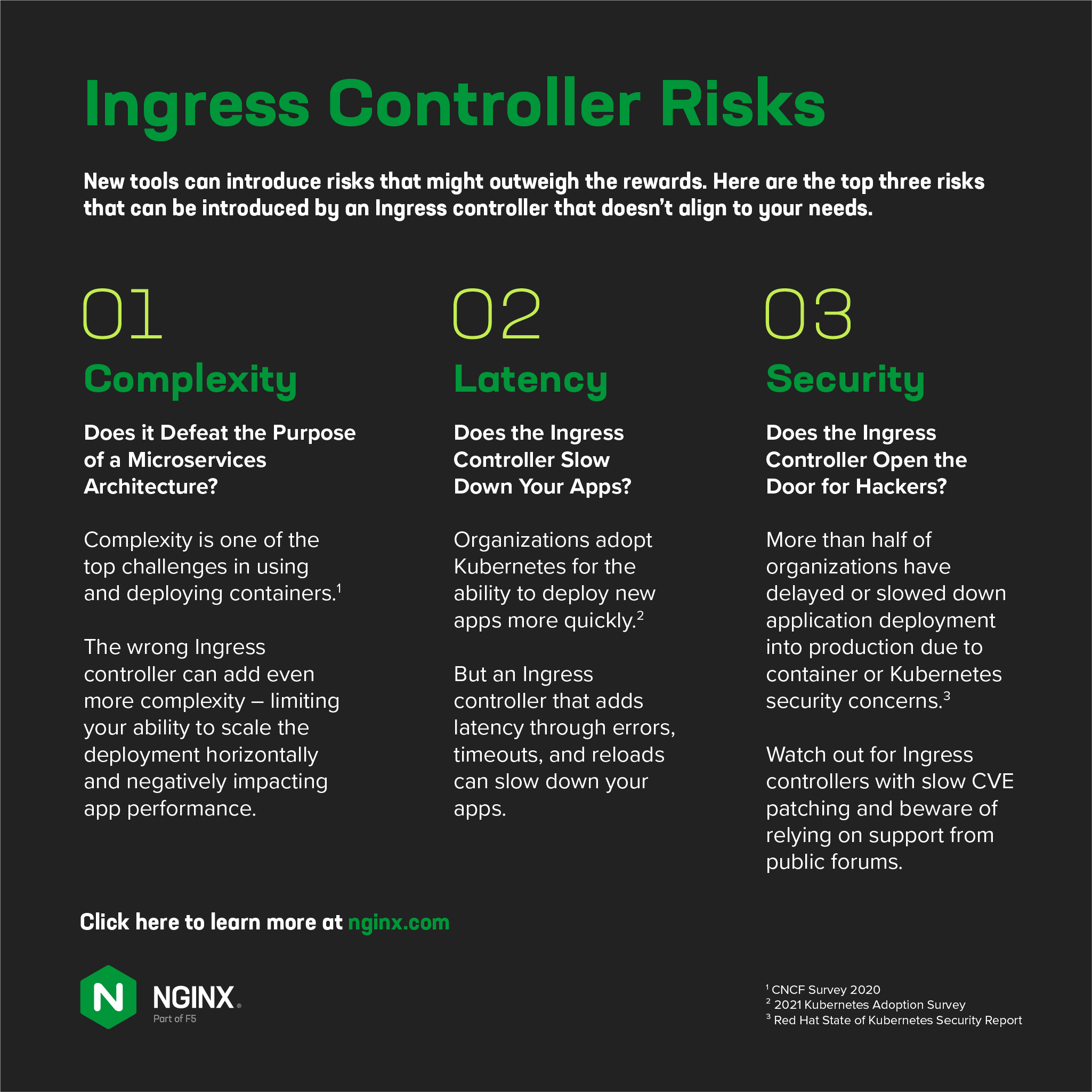 Ingress Controller Risks

New tools can introduce risks that might outweigh the rewards. Here are the top three risks that can be introduced by an Ingress controller that doesn't align to your needs.

01

Complexity

Does it Defeat the Purpose of a Microservices Architecture?

Complexity is one of the top challenges in using and deploying containers.$^1$

The wrong Ingress controller can add even more complexity – limiting your ability to scale the deployment horizontally and negatively impacting app performance.

02

Latency

Does the Ingress Controller Slow Down Your Apps?

Organizations adopt Kubernetes for the ability to deploy new apps more quickly.$^2$

But an Ingress controller that adds latency through errors, timeouts, and reloads can slow down your apps.

03

Security

Does the Ingress Controller Open the Door for Hackers?

More than half of organizations have delayed or slowed down application deployment into production due to container or Kubernetes security concerns.$^3$

Watch out for Ingress controllers with slow CVE patching and beware of relying on support from public forums.

Click here to learn more at nginx.com

N NGINX® Part of F5

$^1$ CNCF Survey 2020
$^2$ 2021 Kubernetes Adoption Survey
$^3$ Red Hat State of Kubernetes Security Report